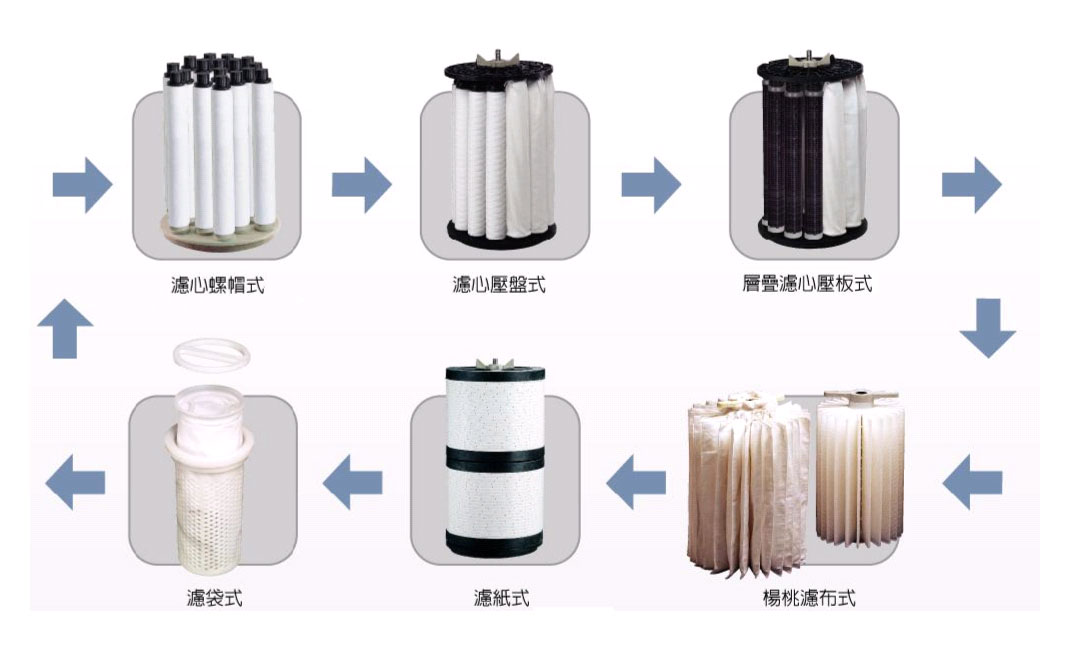 濾心螺帽式

濾心壓盤式

層疊濾心壓板式

楊桃濾布式

濾紙式

濾袋式