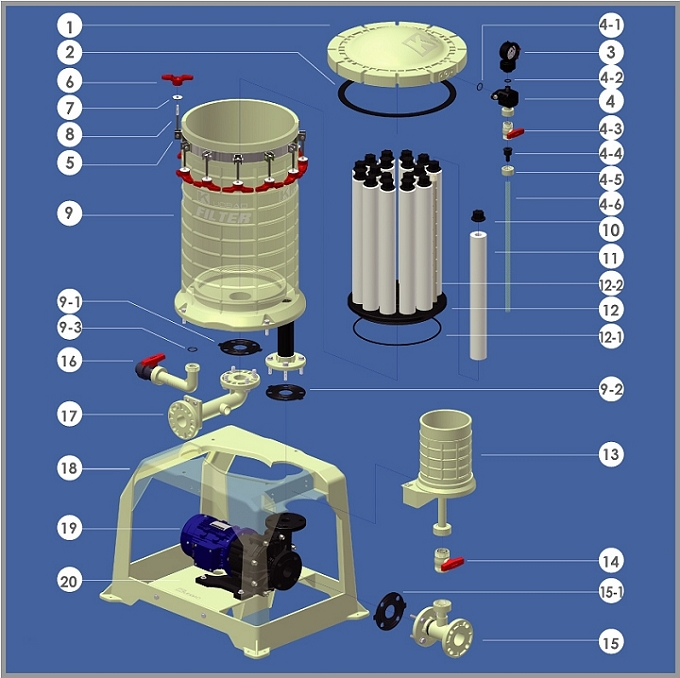 1
2
6
7
8
5
9
9-1
9-3
16
17
18
19
20
4-1
3
4-2
4
4-3
4-4
4-5
4-6
10
11
12-2
12
12-1
9-2
13
14
15-1
15
FILTER